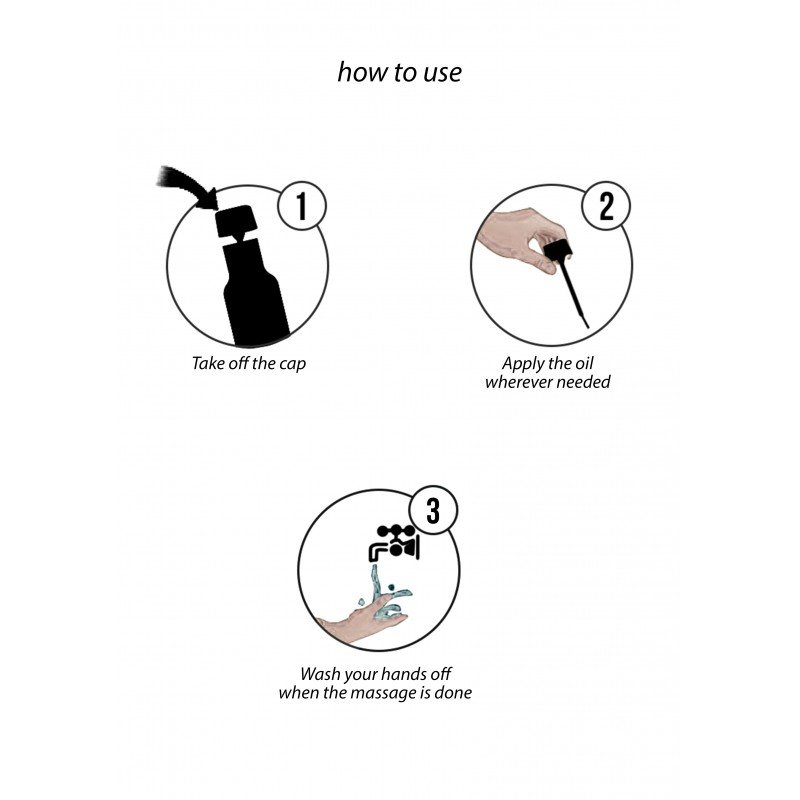 how to use

1

Take off the cap

2

Apply the oil wherever needed

3

Wash your hands off when the massage is done