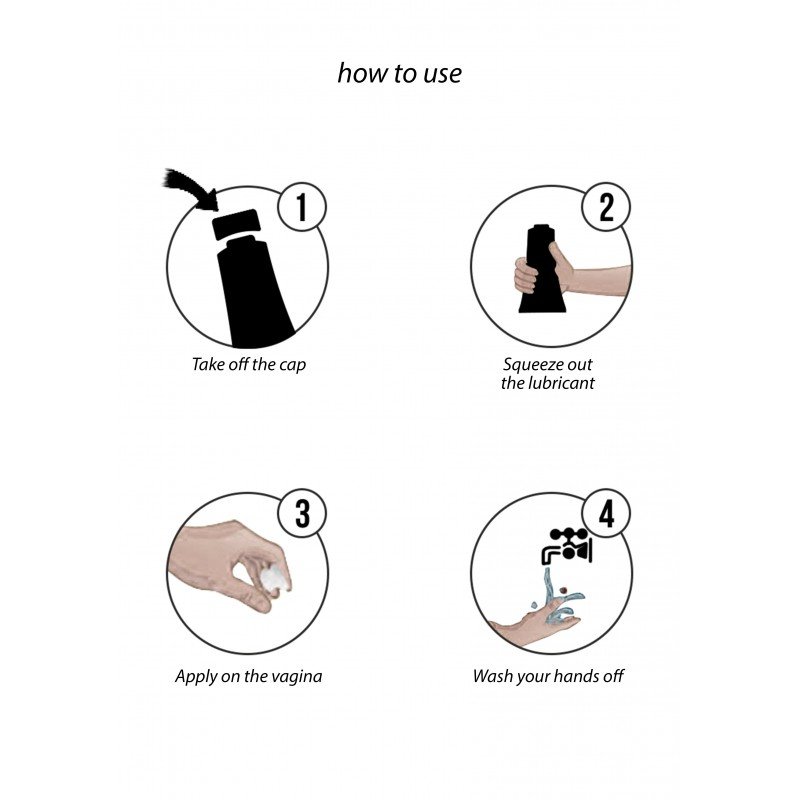 how to use

1
Take off the cap

2
Squeeze out the lubricant

3
Apply on the vagina

4
Wash your hands off